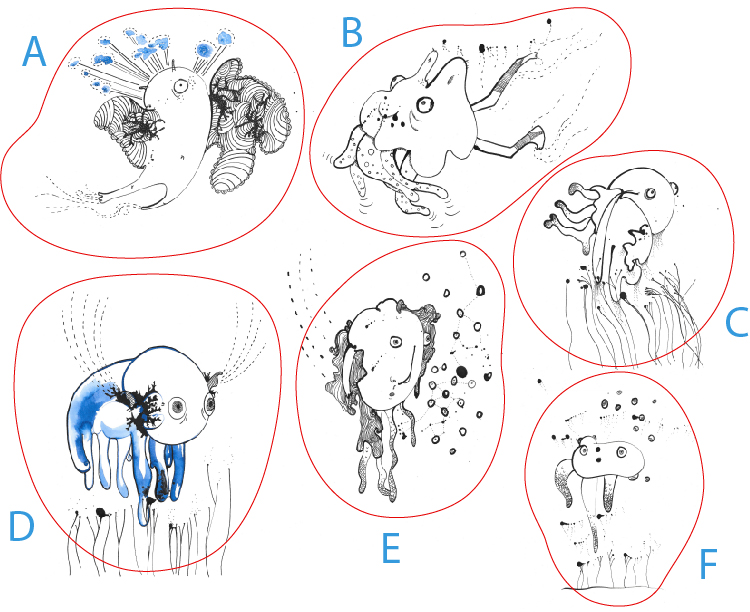 A

B

C

D

E

F